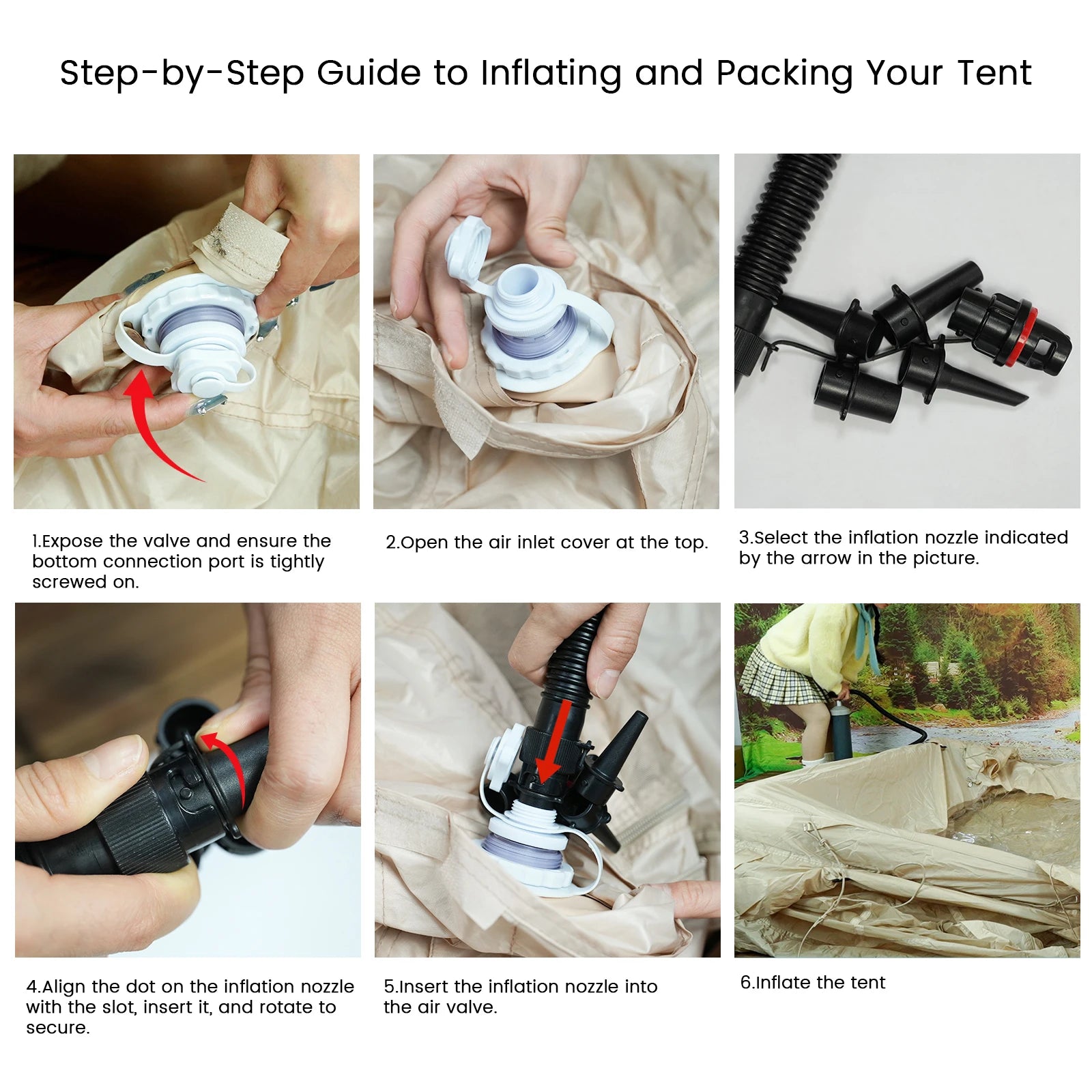 Step-by-Step Guide to Inflating and Packing Your Tent

1.Expose the valve and ensure the bottom connection port is tightly screwed on.

2.Open the air inlet cover at the top.

3.Select the inflation nozzle indicated by the arrow in the picture.

4.Align the dot on the inflation nozzle with the slot, insert it, and rotate to secure.

5.Insert the inflation nozzle into the air valve.

6.Inflate the tent